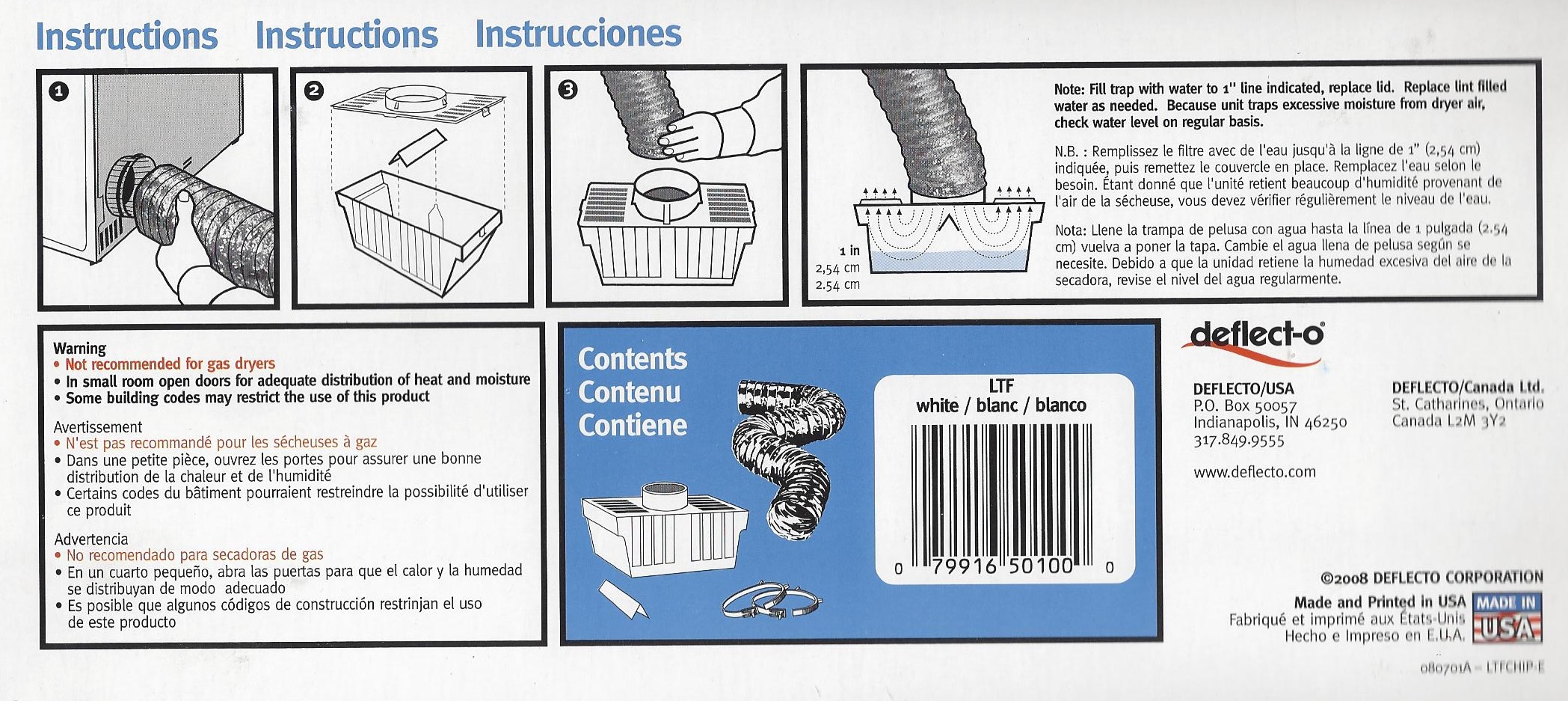 Instructions Instructions Instrucciones

1

2

3

1 in
2,54 cm
2.54 cm

Note: Fill trap with water to 1" line indicated, replace lid. Replace lint filled water as needed. Because unit traps excessive moisture from dryer air, check water level on regular basis.

N.B. : Remplissez le filtre avec de l'eau jusqu'à la ligne de 1" (2,54 cm) indiquée, puis remettez le couvercle en place. Remplacez l'eau selon le besoin. Étant donné que l'unité retient beaucoup d'humidité provenant de l'air de la sécheuse, vous devez vérifier régulièrement le niveau de l'eau.

Nota: Llene la trampa de pelusa con agua hasta la línea de 1 pulgada (2.54 cm) vuelva a poner la tapa. Cambie el agua llena de pelusa según se necesite. Debido a que la unidad retiene la humedad excesiva del aire de la secadora, revise el nivel del agua regularmente.

Warning
• Not recommended for gas dryers
• In small room open doors for adequate distribution of heat and moisture
• Some building codes may restrict the use of this product

Avertissement
• N'est pas recommandé pour les sécheuses à gaz
• Dans une petite pièce, ouvrez les portes pour assurer une bonne distribution de la chaleur et de l'humidité
• Certains codes du bâtiment pourraient restreindre la possibilité d'utiliser ce produit

Advertencia
• No recomendado para secadoras de gas
• En un cuarto pequeño, abra las puertas para que el calor y la humedad se distribuyan de modo adecuado
• Es posible que algunos códigos de construcción restrinjan el uso de este producto

Contents
Contenu
Contiene

LTF
white / blanc / blanco

0 79916 50100 0

deflect-o

DEFLECTO/USA
P.O. Box 50057
Indianapolis, IN 46250
317.849.9555

www.deflecto.com

DEFLECTO/Canada Ltd.
St. Catharines, Ontario
Canada L2M 3Y2

©2008 DEFLECTO CORPORATION

Made and Printed in USA
Fabriqué et imprimé aux États-Unis
Hecho e Impreso en E.U.A.

MADE IN USA

080701A – LTFCHIP-E